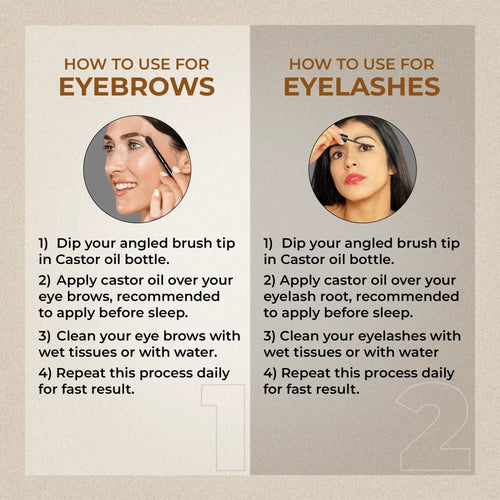 HOW TO USE FOR
EYEBROWS

1) Dip your angled brush tip in Castor oil bottle.

2) Apply castor oil over your eye brows, recommended to apply before sleep.

3) Clean your eye brows with wet tissues or with water.

4) Repeat this process daily for fast result.

1

HOW TO USE FOR
EYELASHES

1) Dip your angled brush tip in Castor oil bottle.

2) Apply castor oil over your eyelash root, recommended to apply before sleep.

3) Clean your eyelashes with wet tissues or with water

4) Repeat this process daily for fast result.

2